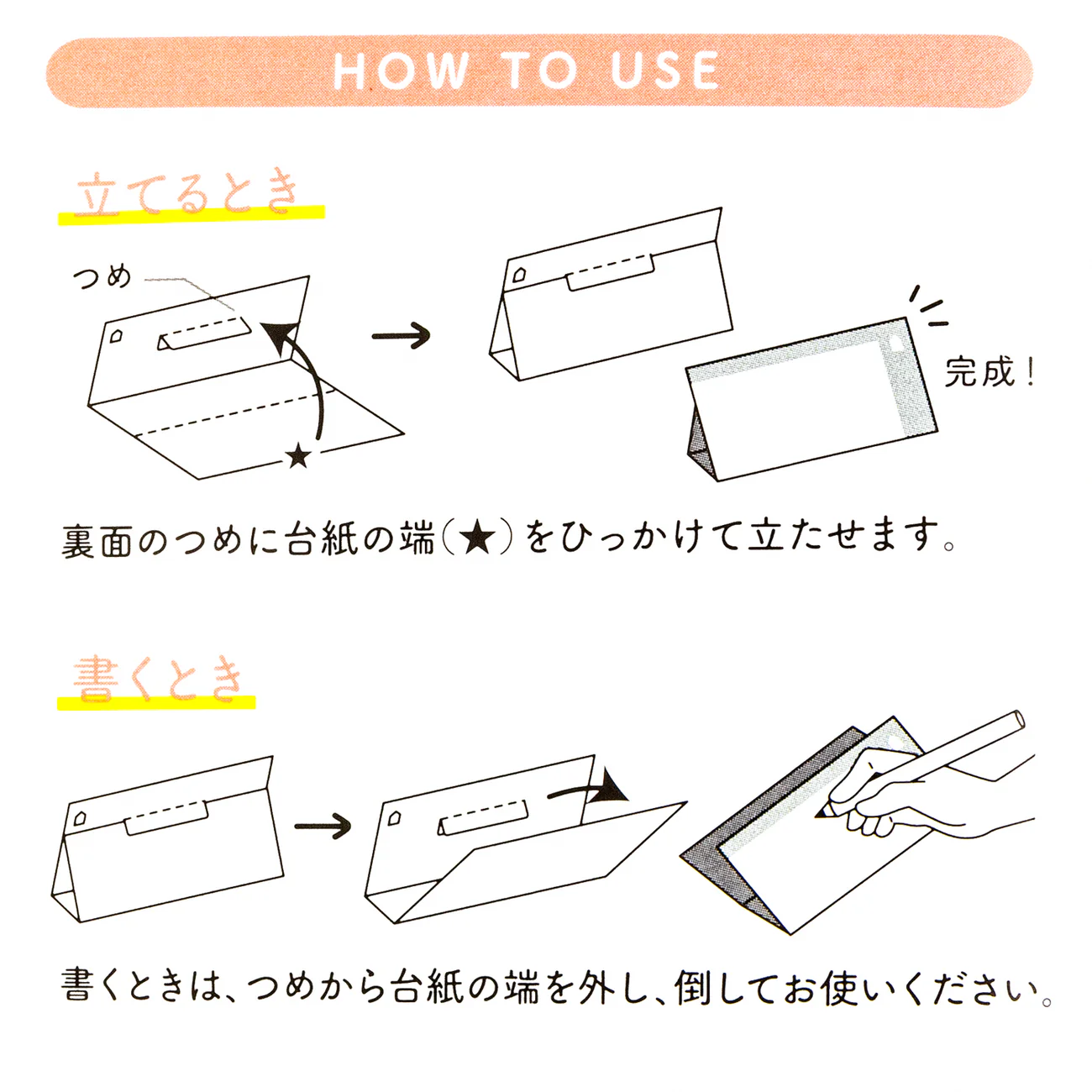 HOW TO USE

立てるとき

つめ

★

完成!

裏面のつめに台紙の端(★)をひっかけて立たせます。

書くとき

書くときは、つめから台紙の端を外し、倒してお使いください。